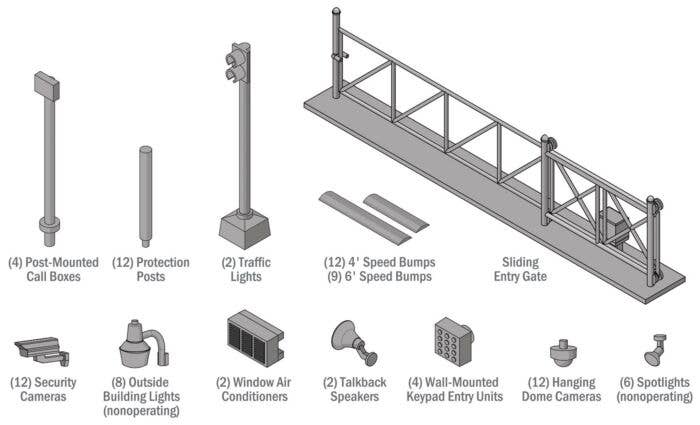 (4) Post-Mounted Call Boxes

(12) Protection Posts

(2) Traffic Lights

(12) 4' Speed Bumps
(9) 6' Speed Bumps

Sliding Entry Gate

(12) Security Cameras

(8) Outside Building Lights (nonoperating)

(2) Window Air Conditioners

(2) Talkback Speakers

(4) Wall-Mounted Keypad Entry Units

(12) Hanging Dome Cameras

(6) Spotlights (nonoperating)